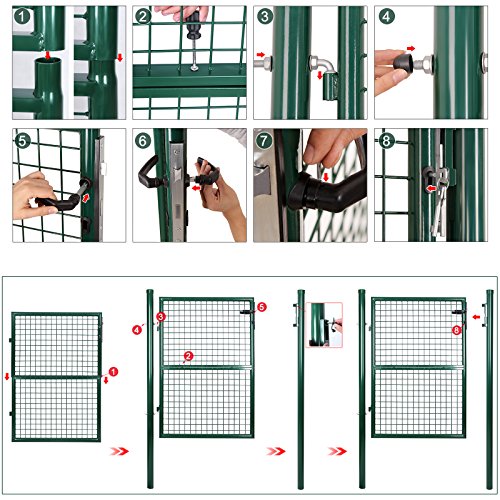 1
2
3
4
5
6
7
8

1
4
3
2
5
8